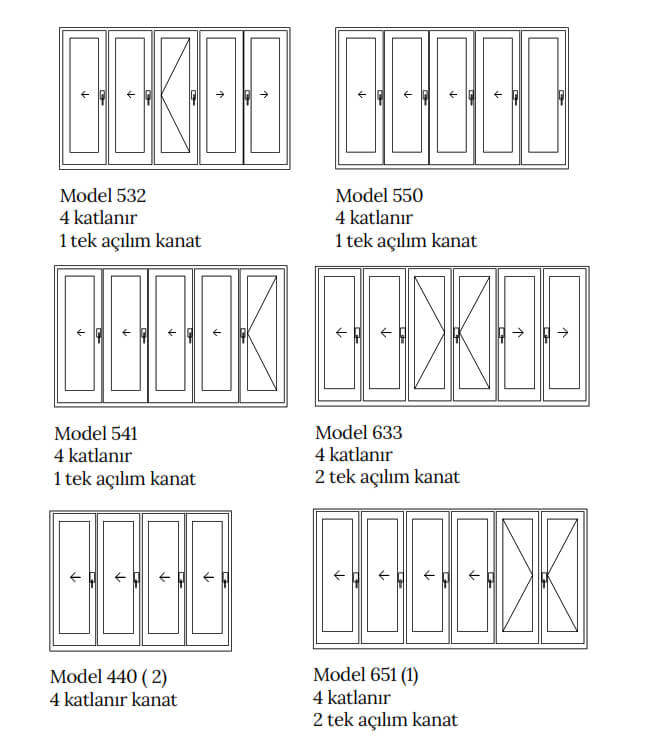 Model 532
4 katlanır
1 tek açılım kanat

Model 550
4 katlanır
1 tek açılım kanat

Model 541
4 katlanır
1 tek açılım kanat

Model 633
4 katlanır
2 tek açılım kanat

Model 440 ( 2)
4 katlanır kanat

Model 651 (1)
4 katlanır
2 tek açılım kanat